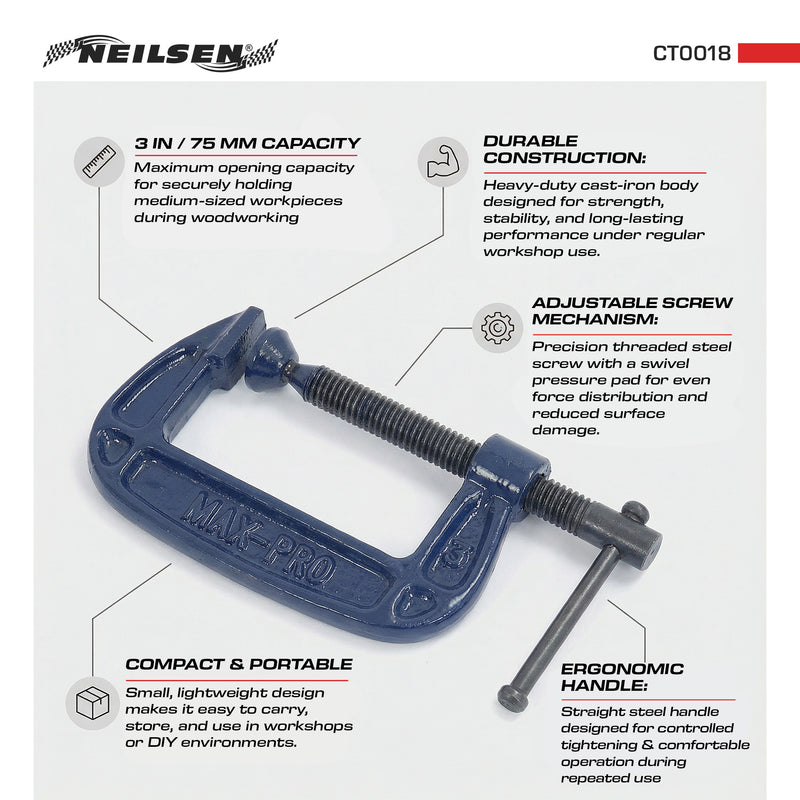 NEILSEN®

CT0018

3 IN / 75 MM CAPACITY
Maximum opening capacity for securely holding medium-sized workpieces during woodworking

DURABLE CONSTRUCTION:
Heavy-duty cast-iron body designed for strength, stability, and long-lasting performance under regular workshop use.

ADJUSTABLE SCREW MECHANISM:
Precision threaded steel screw with a swivel pressure pad for even force distribution and reduced surface damage.

MAX-PRO

3

COMPACT & PORTABLE
Small, lightweight design makes it easy to carry, store, and use in workshops or DIY environments.

ERGONOMIC HANDLE:
Straight steel handle designed for controlled tightening & comfortable operation during repeated use