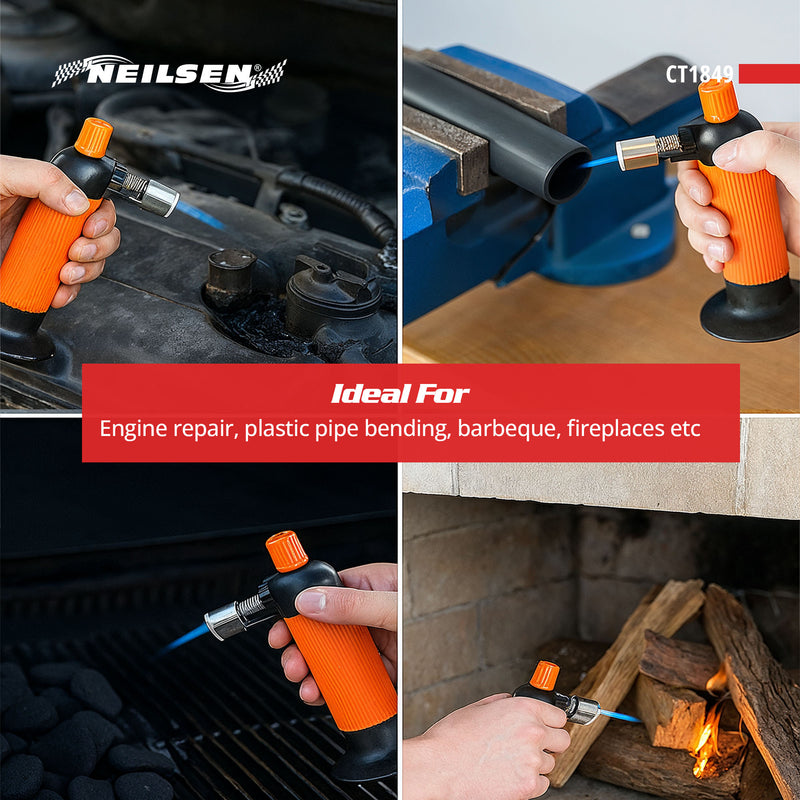 NEILSEN®

CT1849

Ideal For
Engine repair, plastic pipe bending, barbeque, fireplaces etc