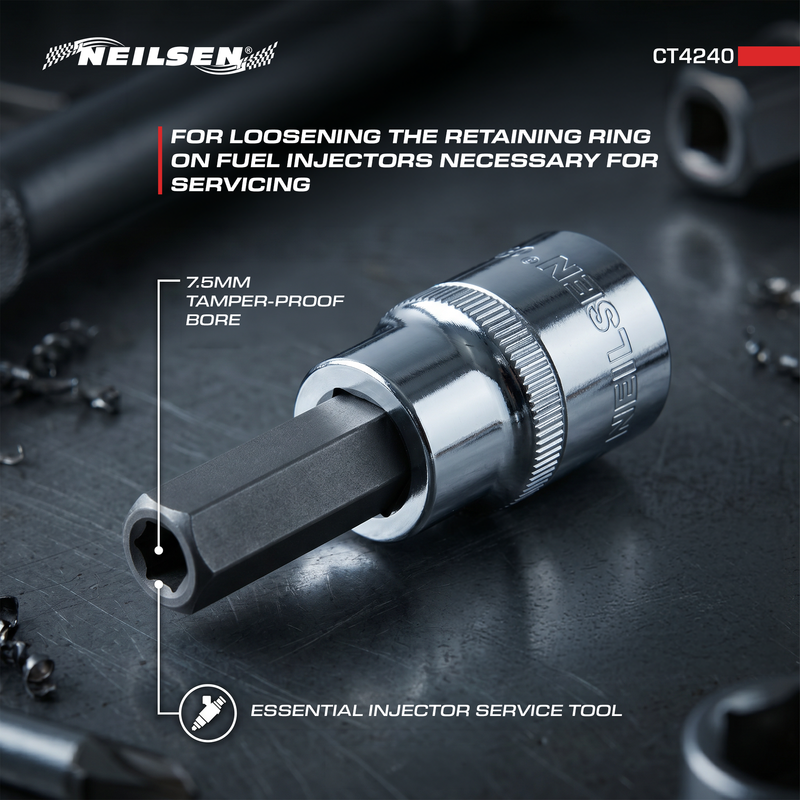 NEILSEN®

CT4240

FOR LOOSENING THE RETAINING RING ON FUEL INJECTORS NECESSARY FOR SERVICING

7.5MM TAMPER-PROOF BORE

NEILSEN

ESSENTIAL INJECTOR SERVICE TOOL