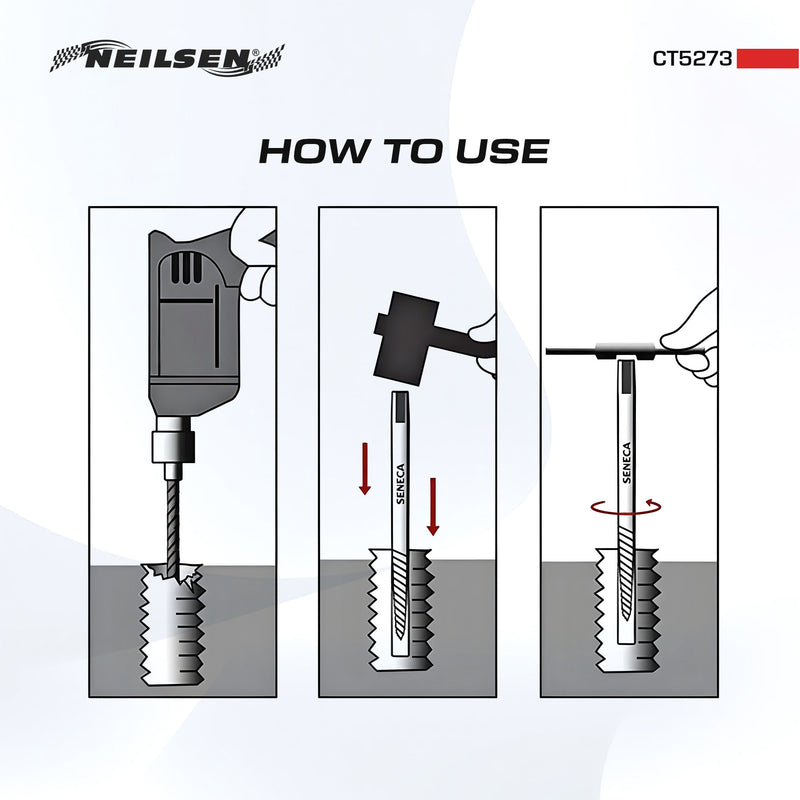 NEILSEN®

CT5273

HOW TO USE

SENECA

SENECA