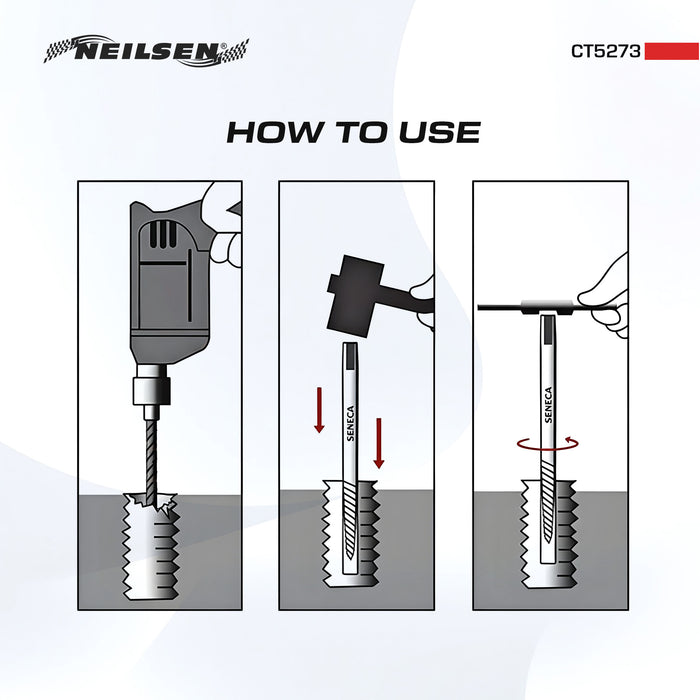 NEILSEN®

CT5273

HOW TO USE

SENECA

SENECA