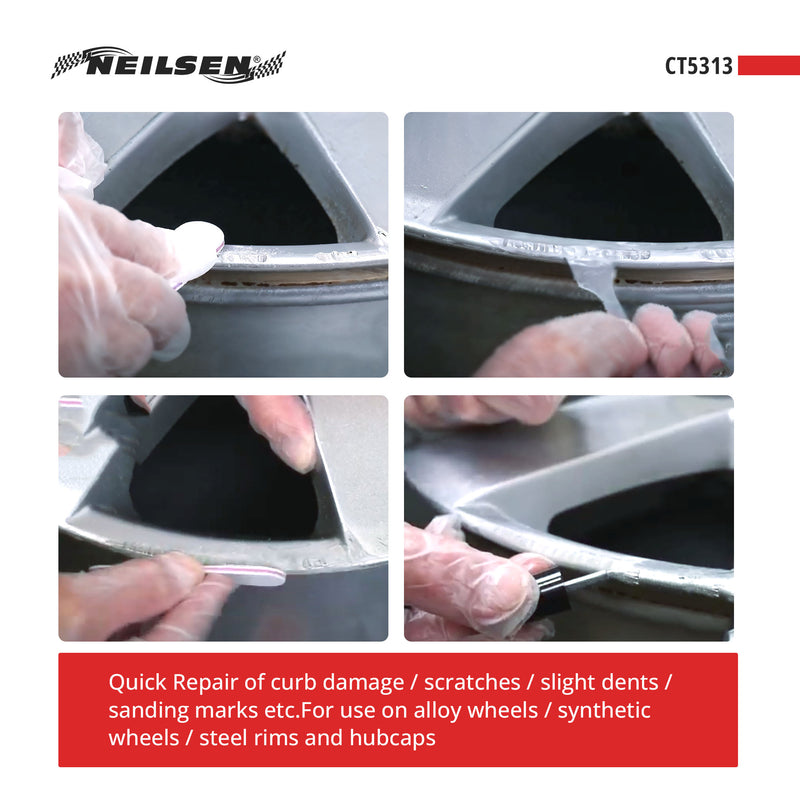 NEILSEN®

CT5313

Quick Repair of curb damage / scratches / slight dents / sanding marks etc.For use on alloy wheels / synthetic wheels / steel rims and hubcaps