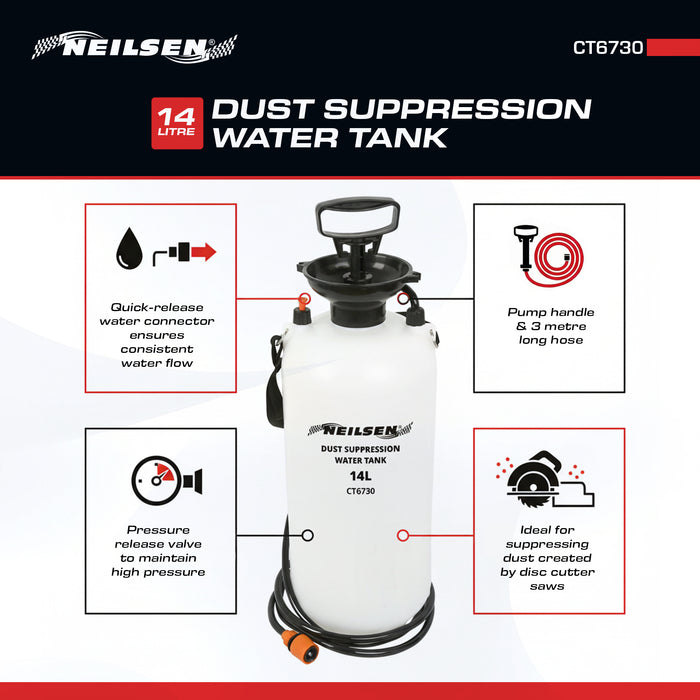 NEILSEN®

CT6730

14 LITRE DUST SUPPRESSION WATER TANK

Quick-release water connector ensures consistent water flow

Pump handle & 3 metre long hose

NEILSEN

DUST SUPPRESSION WATER TANK

14L

CT6730

Pressure release valve to maintain high pressure

Ideal for suppressing dust created by disc cutter saws