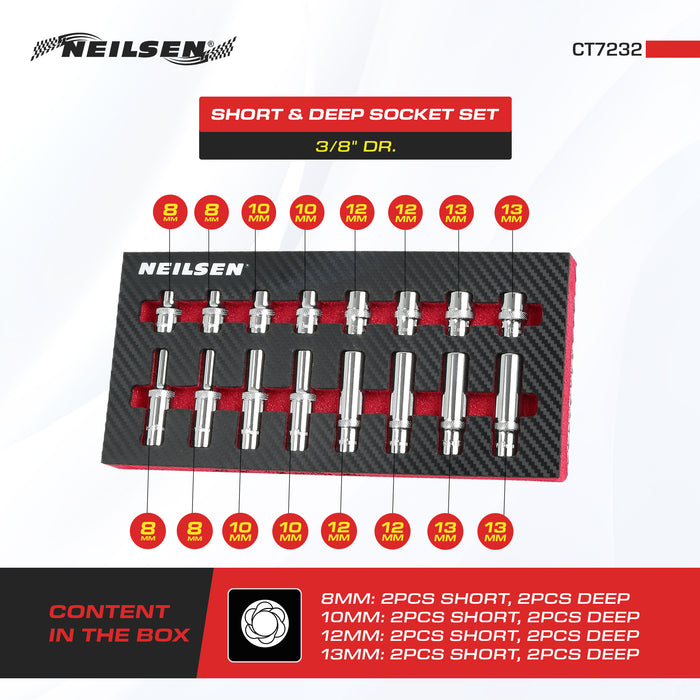 NEILSEN®

CT7232

SHORT & DEEP SOCKET SET

3/8" DR.

8 MM
8 MM
10 MM
10 MM
12 MM
12 MM
13 MM
13 MM

NEILSEN®

8 MM
8 MM
10 MM
10 MM
12 MM
12 MM
13 MM
13 MM

CONTENT IN THE BOX

8MM: 2PCS SHORT, 2PCS DEEP
10MM: 2PCS SHORT, 2PCS DEEP
12MM: 2PCS SHORT, 2PCS DEEP
13MM: 2PCS SHORT, 2PCS DEEP