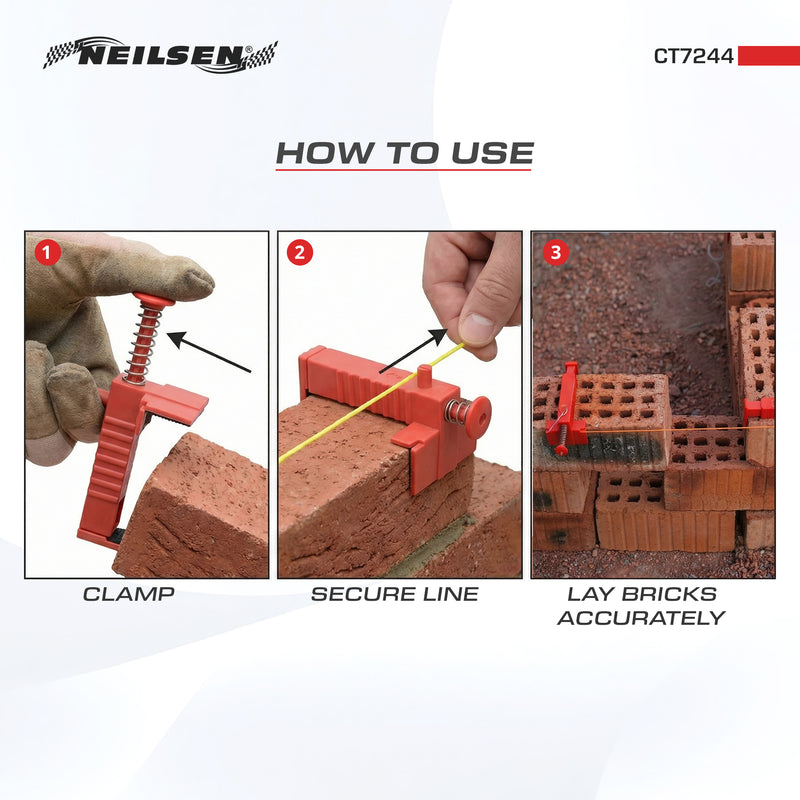 NEILSEN®

CT7244

HOW TO USE

1

CLAMP

2

SECURE LINE

3

LAY BRICKS ACCURATELY