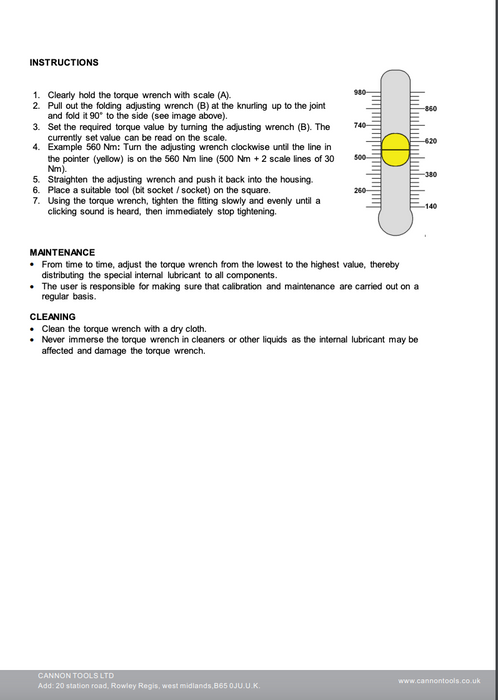 INSTRUCTIONS

1. Clearly hold the torque wrench with scale (A).
2. Pull out the folding adjusting wrench (B) at the knurling up to the joint and fold it 90° to the side (see image above).
3. Set the required torque value by turning the adjusting wrench (B). The currently set value can be read on the scale.
4. Example 560 Nm: Turn the adjusting wrench clockwise until the line in the pointer (yellow) is on the 560 Nm line (500 Nm + 2 scale lines of 30 Nm).
5. Straighten the adjusting wrench and push it back into the housing.
6. Place a suitable tool (bit socket / socket) on the square.
7. Using the torque wrench, tighten the fitting slowly and evenly until a clicking sound is heard, then immediately stop tightening.

980
740
500
260
860
620
380
140

MAINTENANCE
• From time to time, adjust the torque wrench from the lowest to the highest value, thereby distributing the special internal lubricant to all components.
• The user is responsible for making sure that calibration and maintenance are carried out on a regular basis.

CLEANING
• Clean the torque wrench with a dry cloth.
• Never immerse the torque wrench in cleaners or other liquids as the internal lubricant may be affected and damage the torque wrench.

CANNON TOOLS LTD
Add: 20 station road, Rowley Regis, west midlands,B65 0JU.U.K.
www.cannontools.co.uk