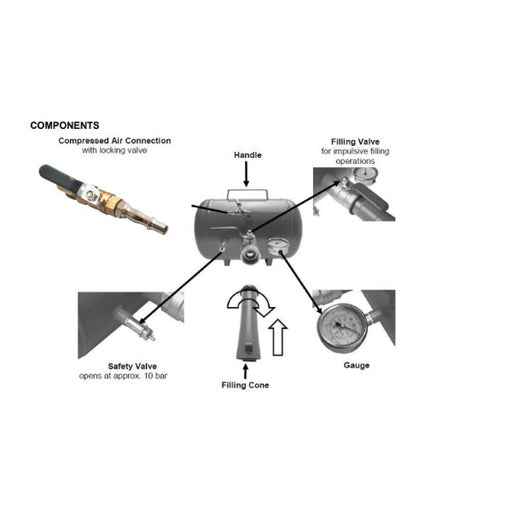 COMPONENTS

Compressed Air Connection
with locking valve

Handle

Filling Valve
for impulsive filling operations

Safety Valve
opens at approx. 10 bar

Filling Cone

Gauge