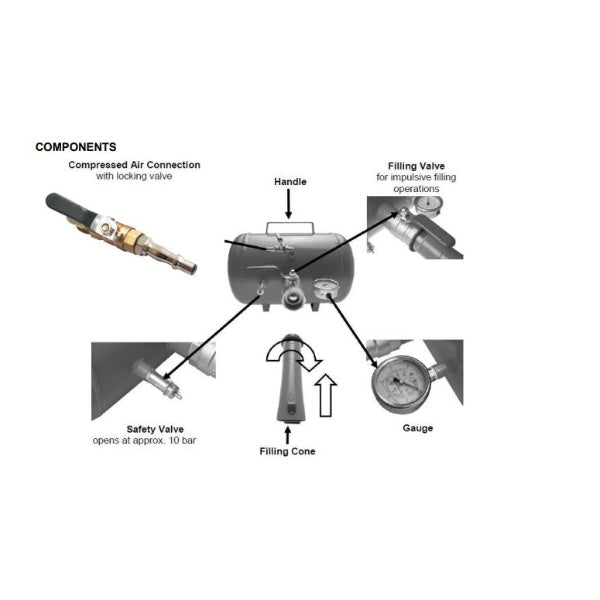 COMPONENTS

Compressed Air Connection
with locking valve

Handle

Filling Valve
for impulsive filling operations

Safety Valve
opens at approx. 10 bar

Filling Cone

Gauge